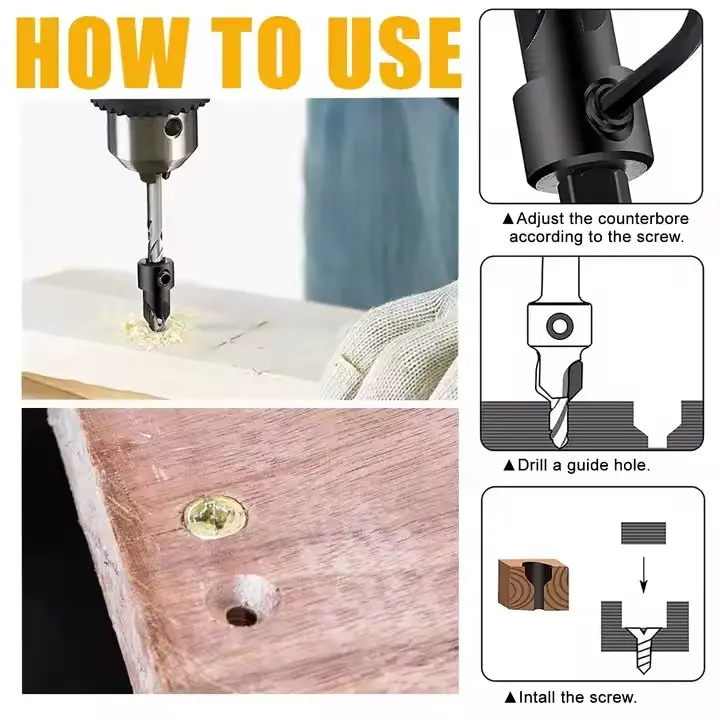 HOW TO USE

▲Adjust the counterbore according to the screw.

▲Drill a guide hole.

▲Intall the screw.